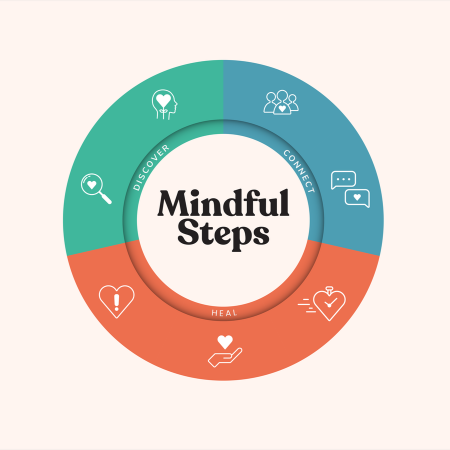 DISCOVER
CONNECT
Mindful Steps
HEAL